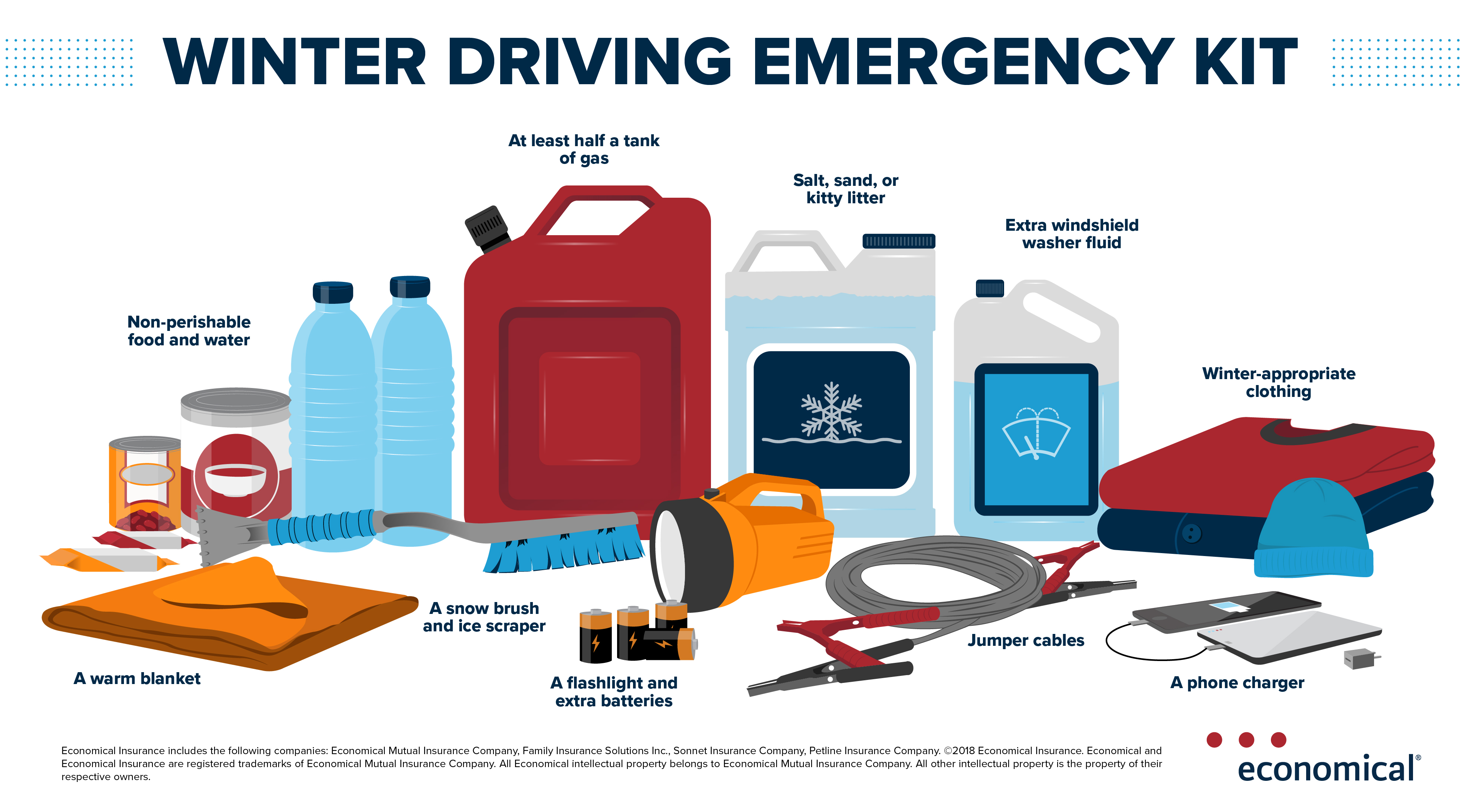 WINTER DRIVING EMERGENCY KIT

At least half a tank of gas

Salt, sand, or kitty litter

Extra windshield washer fluid

Non-perishable food and water

Winter-appropriate clothing

A snow brush and ice scraper

A warm blanket

A flashlight and extra batteries

Jumper cables

A phone charger

Economical Insurance includes the following companies: Economical Mutual Insurance Company, Family Insurance Solutions Inc., Sonnet Insurance Company, Petline Insurance Company. ©2018 Economical Insurance. Economical and Economical Insurance are registered trademarks of Economical Mutual Insurance Company. All Economical intellectual property belongs to Economical Mutual Insurance Company. All other intellectual property is the property of their respective owners.

economical®